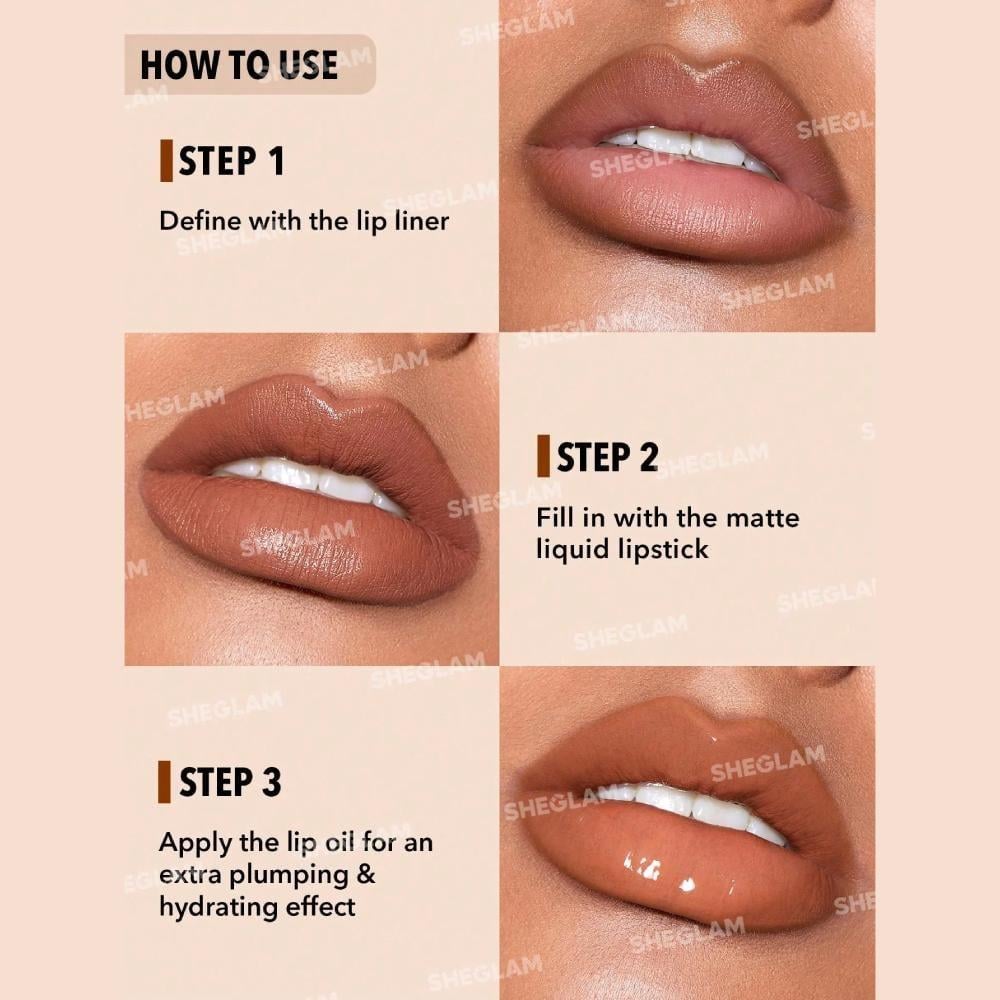 HOW TO USE

STEP 1

Define with the lip liner

STEP 2

Fill in with the matte liquid lipstick

STEP 3

Apply the lip oil for an extra plumping & hydrating effect

SHEGLAM