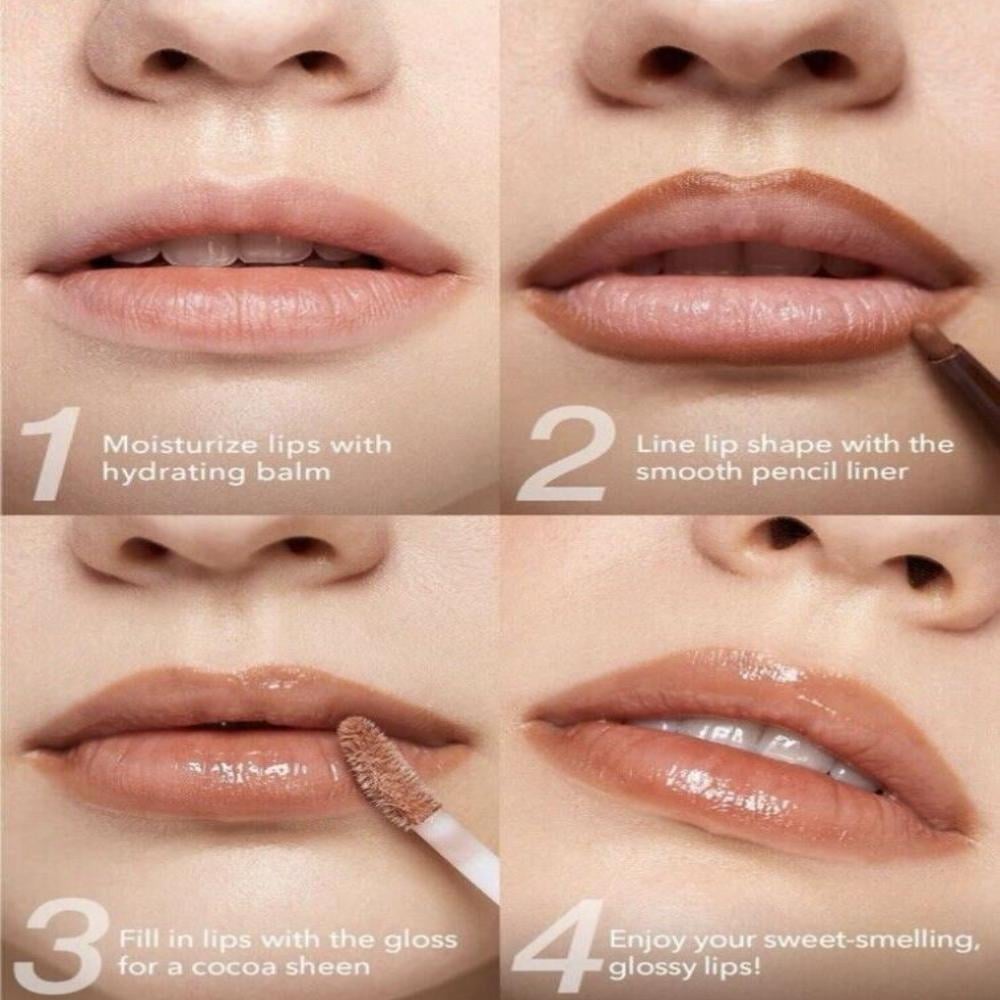 1 Moisturize lips with hydrating balm

2 Line lip shape with the smooth pencil liner

3 Fill in lips with the gloss for a cocoa sheen

4 Enjoy your sweet-smelling, glossy lips!