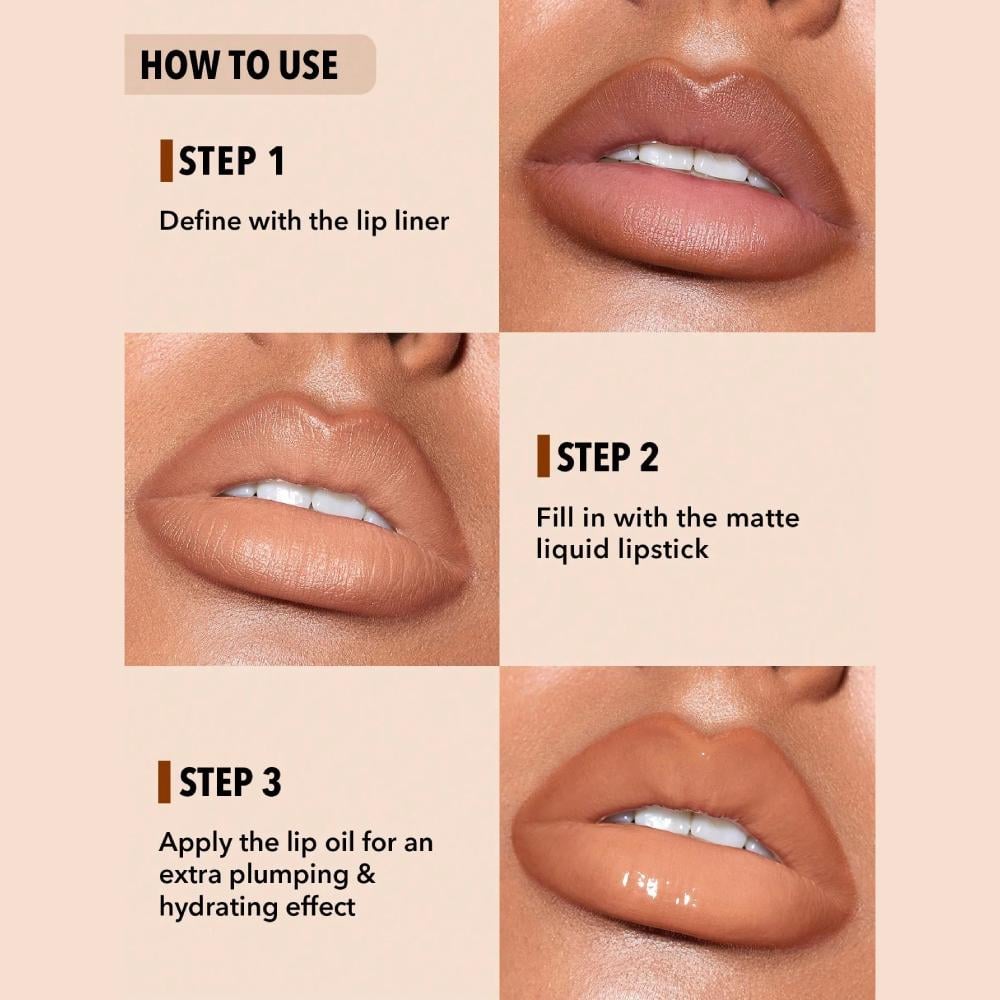 HOW TO USE

STEP 1

Define with the lip liner

STEP 2

Fill in with the matte liquid lipstick

STEP 3

Apply the lip oil for an extra plumping & hydrating effect