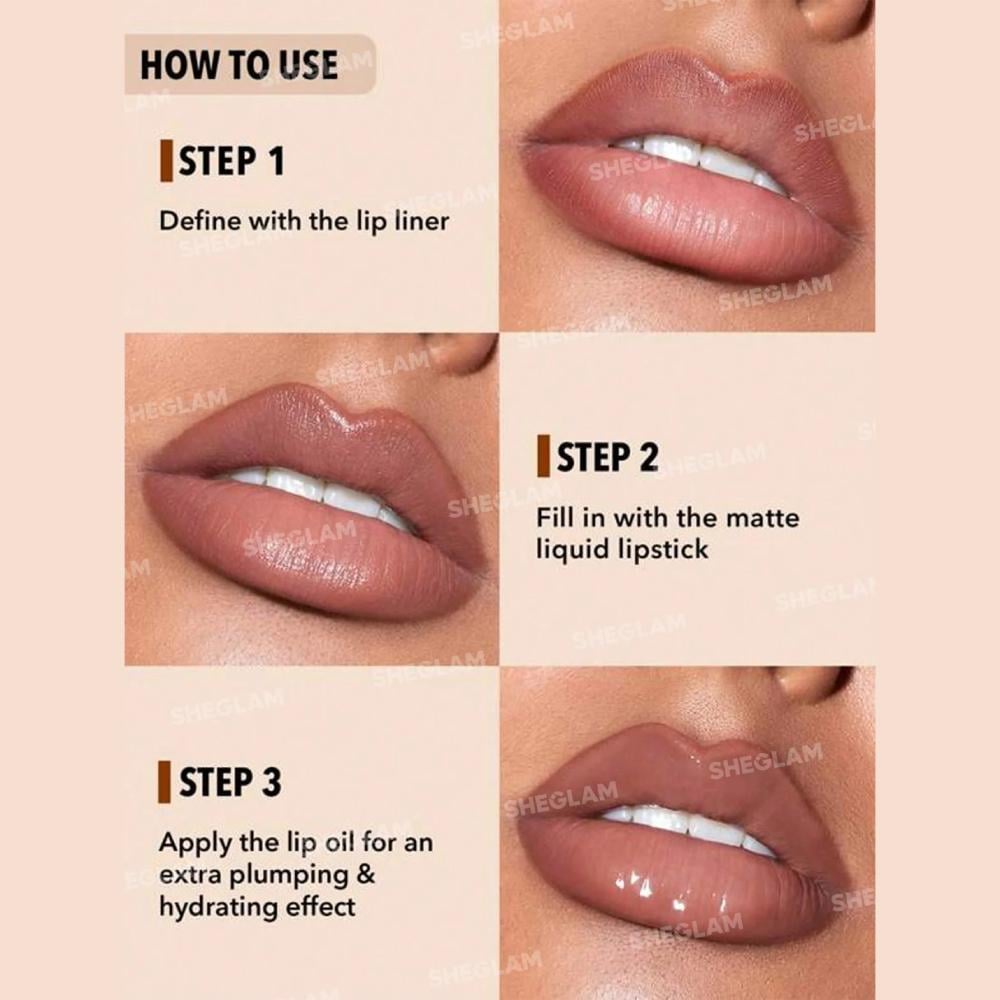 HOW TO USE

STEP 1

Define with the lip liner

STEP 2

Fill in with the matte liquid lipstick

STEP 3

Apply the lip oil for an extra plumping & hydrating effect

SHEGLAM