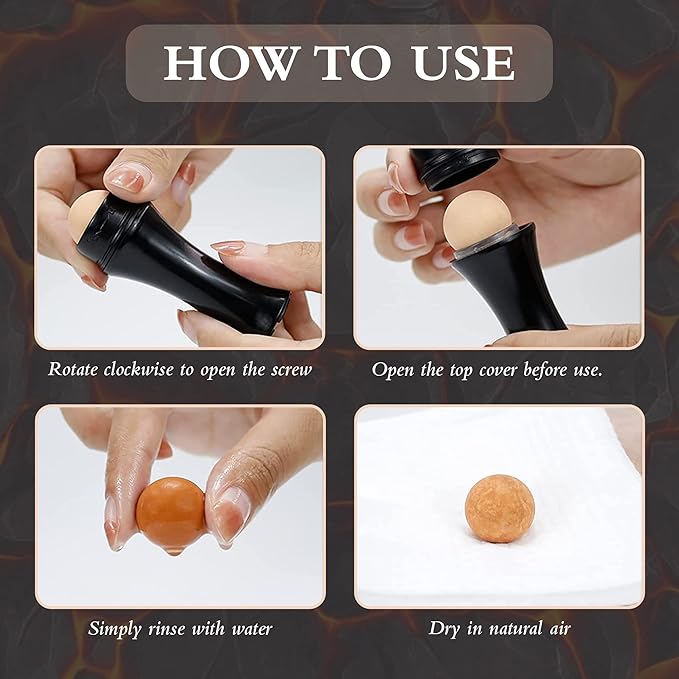 HOW TO USE

Rotate clockwise to open the screw

Open the top cover before use.

Simply rinse with water

Dry in natural air